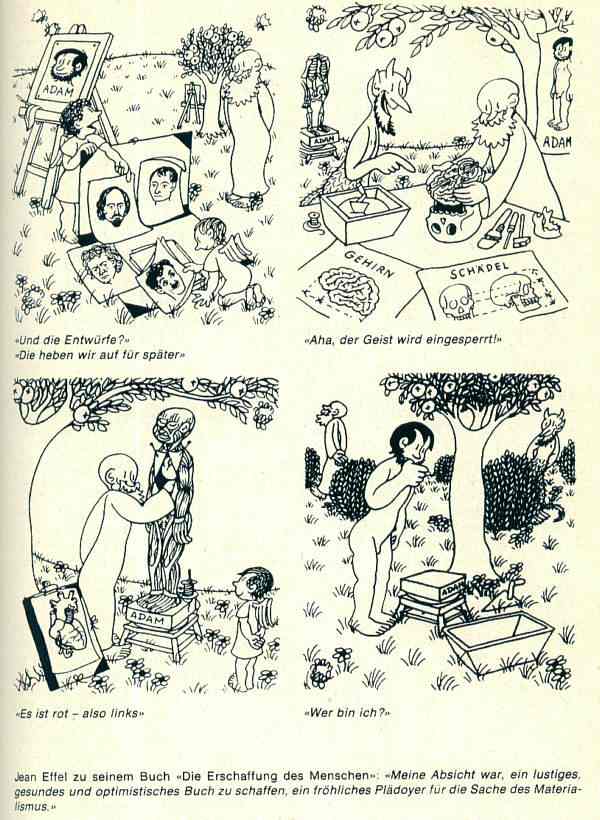 ADAM

«Und die Entwürfe?»
«Die heben wir auf für später»

ADAM
ADAM
GEHIRN
SCHÄDEL

«Aha, der Geist wird eingesperrt!»

ADAM

«Es ist rot – also links»

ADAM

«Wer bin ich?»

Jean Effel zu seinem Buch «Die Erschaffung des Menschen»: «Meine Absicht war, ein lustiges, gesundes und optimistisches Buch zu schaffen, ein fröhliches Plädoyer für die Sache des Materialismus.»